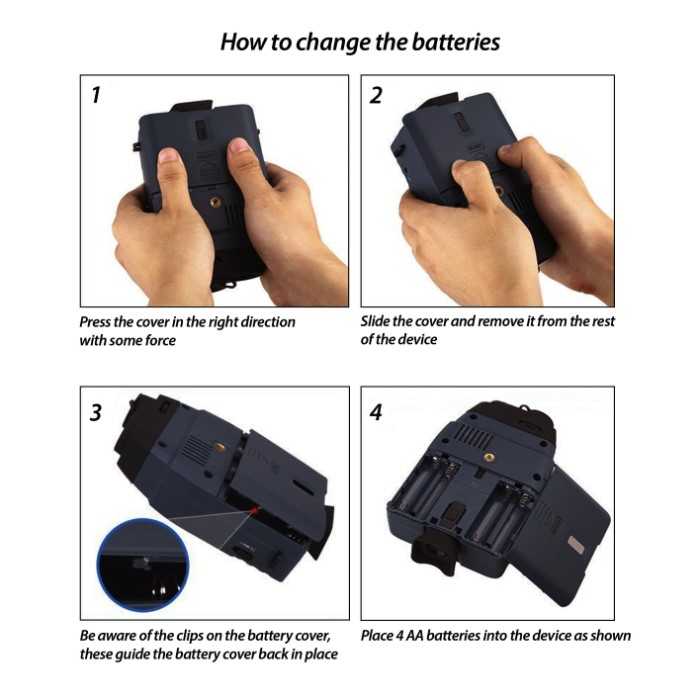 How to change the batteries

1

Press the cover in the right direction with some force

2

Slide the cover and remove it from the rest of the device

3

Be aware of the clips on the battery cover, these guide the battery cover back in place

4

Place 4 AA batteries into the device as shown