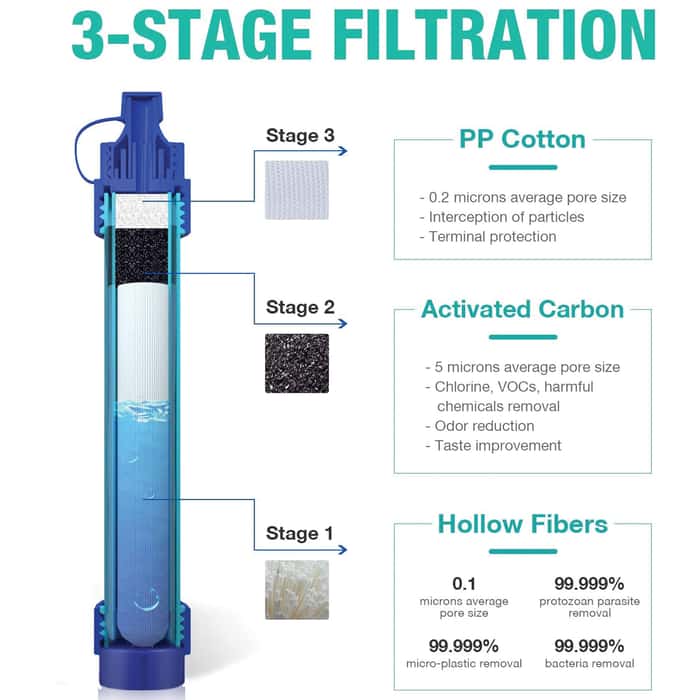 3-STAGE FILTRATION

Stage 3

PP Cotton

- 0.2 microns average pore size
- Interception of particles
- Terminal protection

Stage 2

Activated Carbon

- 5 microns average pore size
- Chlorine, VOCs, harmful chemicals removal
- Odor reduction
- Taste improvement

Stage 1

Hollow Fibers

0.1
microns average pore size

99.999%
protozoan parasite removal

99.999%
micro-plastic removal

99.999%
bacteria removal