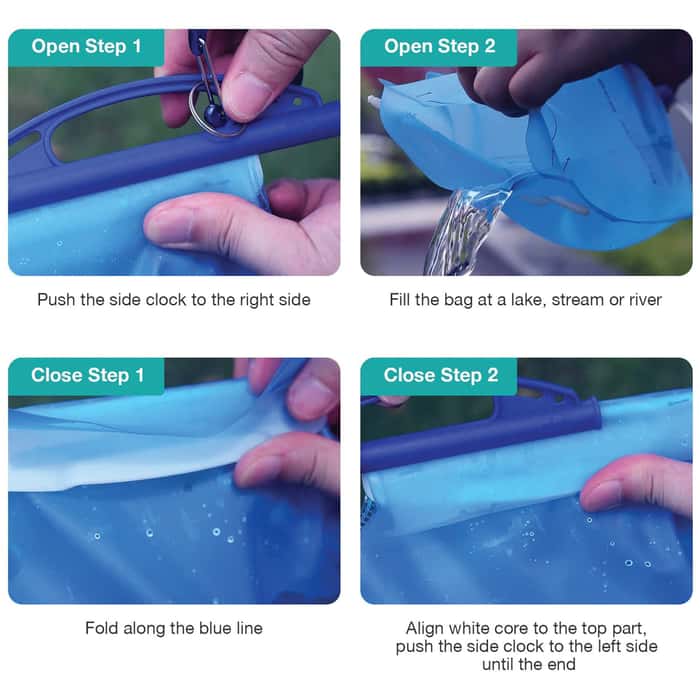 Open Step 1

Push the side clock to the right side

Open Step 2

Fill the bag at a lake, stream or river

Close Step 1

Fold along the blue line

Close Step 2

Align white core to the top part, push the side clock to the left side until the end