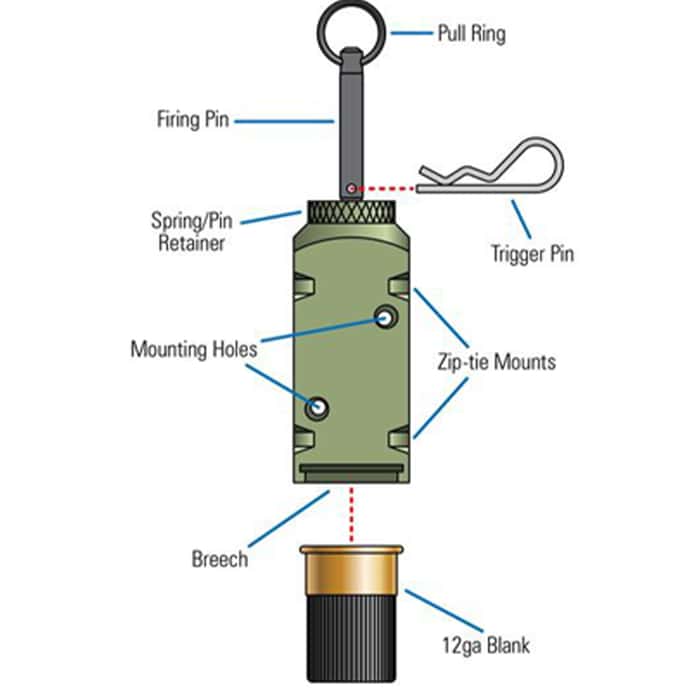 Pull Ring

Firing Pin

Spring/Pin Retainer

Trigger Pin

Mounting Holes

Zip-tie Mounts

Breech

12ga Blank