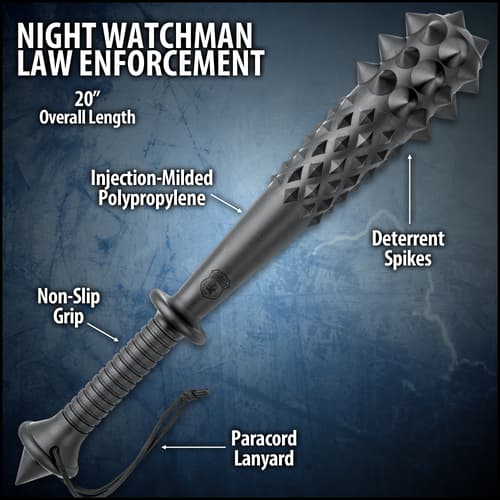 NIGHT WATCHMAN
LAW ENFORCEMENT

20"
Overall Length

Injection-Milded
Polypropylene

Deterrent
Spikes

Non-Slip
Grip

Paracord
Lanyard