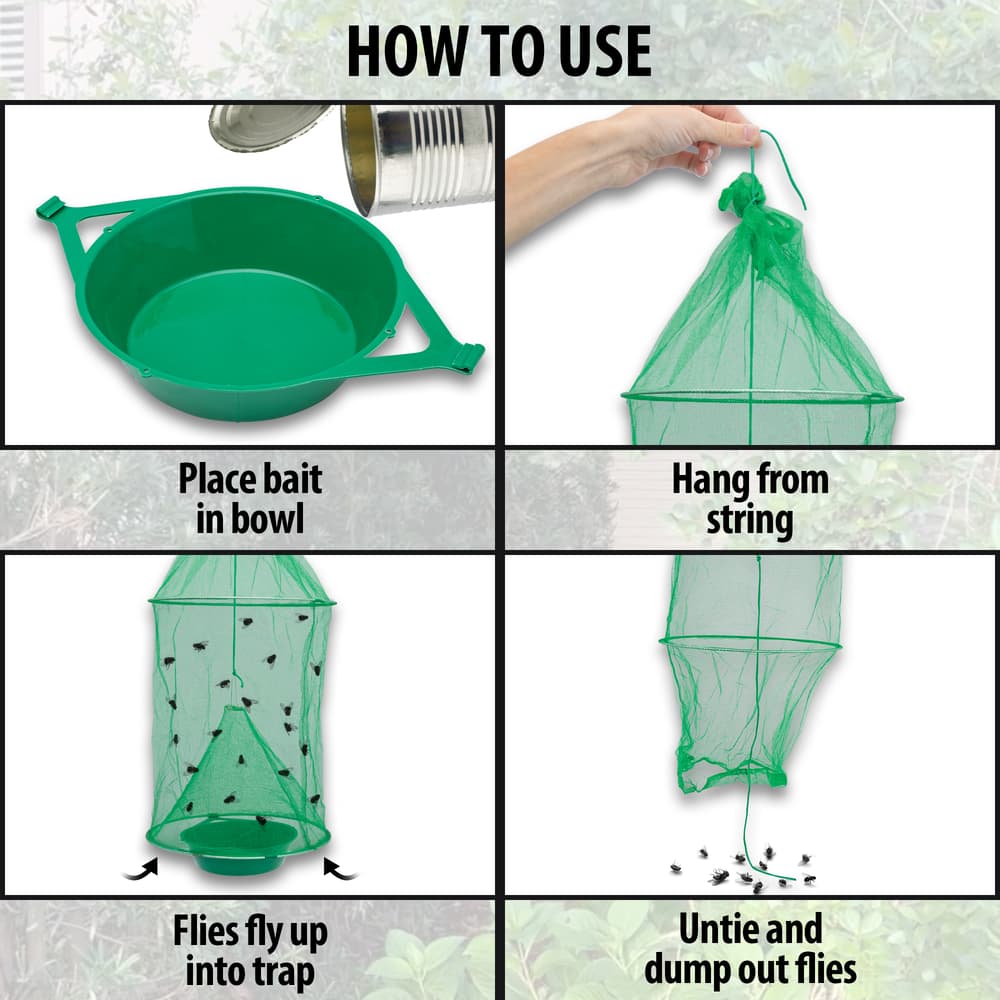 HOW TO USE

Place bait in bowl

Hang from string

Flies fly up into trap

Untie and dump out flies