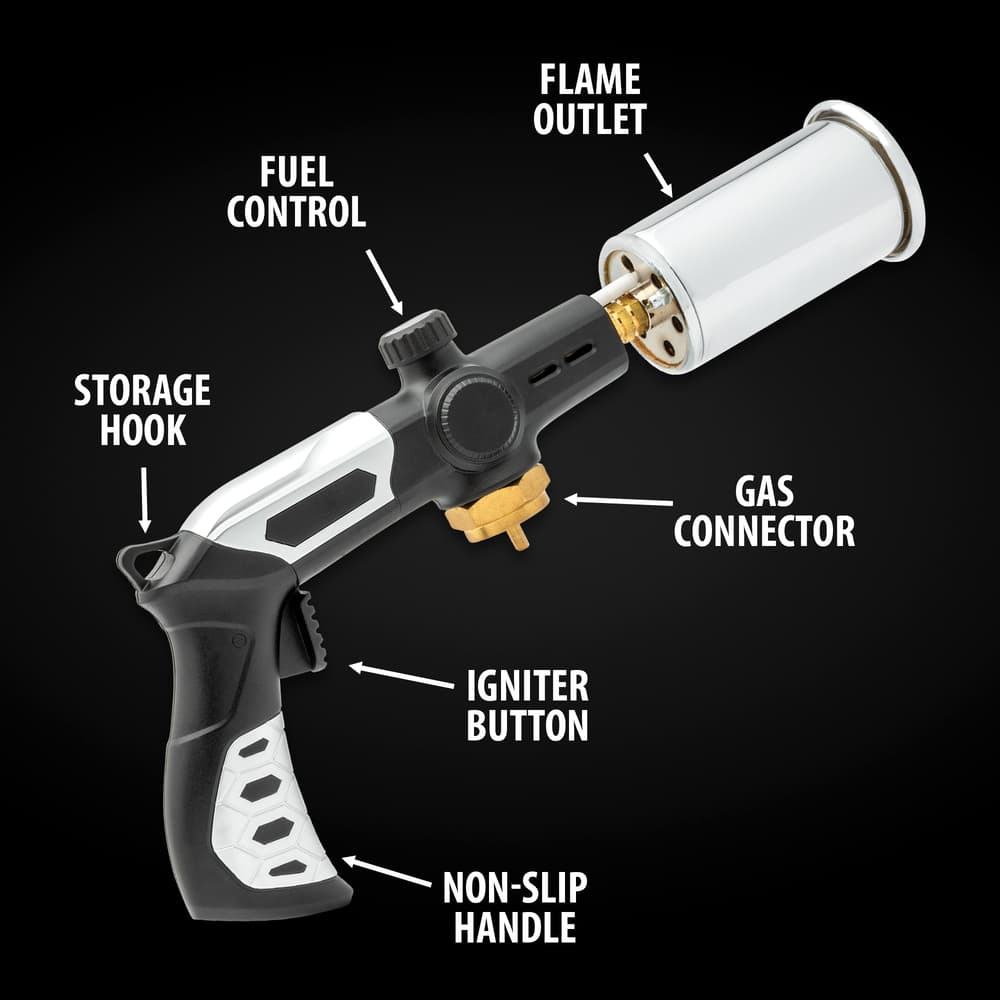 FLAME OUTLET

FUEL CONTROL

STORAGE HOOK

GAS CONNECTOR

IGNITER BUTTON

NON-SLIP HANDLE